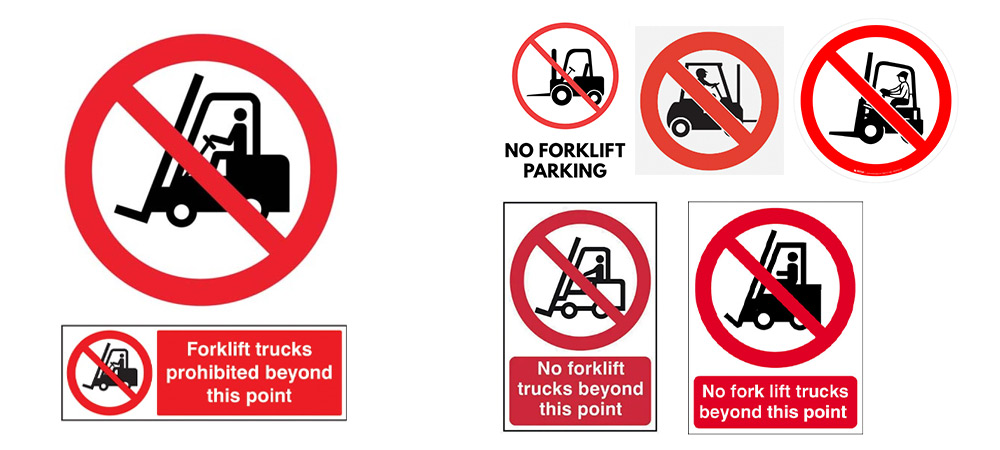 Forklift trucks prohibited beyond this point

NO FORKLIFT PARKING

No forklift trucks beyond this point

No fork lift trucks beyond this point