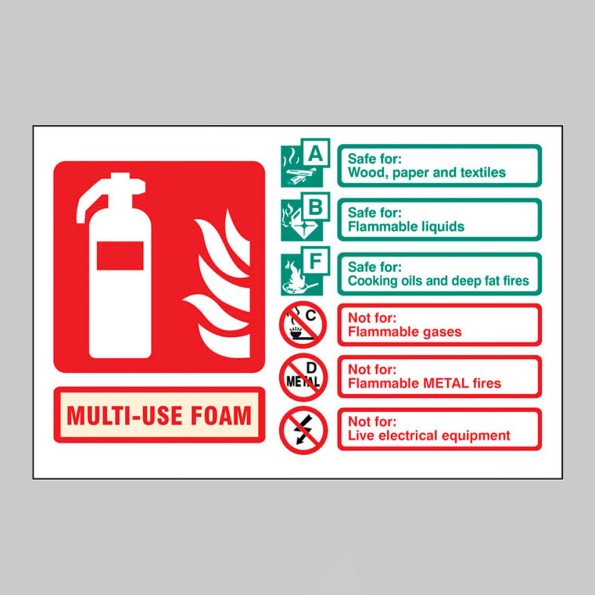 MULTI-USE FOAM

A
Safe for:
Wood, paper and textiles

B
Safe for:
Flammable liquids

F
Safe for:
Cooking oils and deep fat fires

C
Not for:
Flammable gases

D
METAL
Not for:
Flammable METAL fires

Not for:
Live electrical equipment